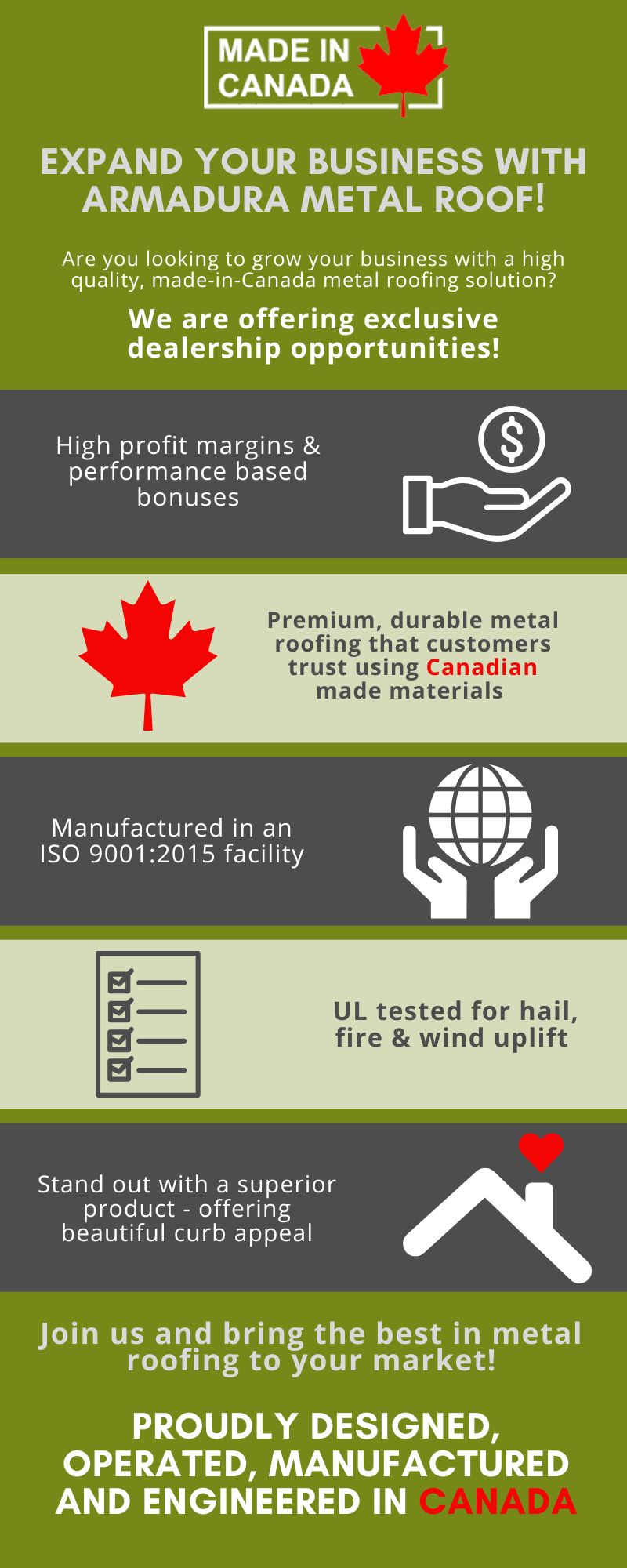 MADE IN CANADA

EXPAND YOUR BUSINESS WITH ARMADURA METAL ROOF!

Are you looking to grow your business with a high quality, made-in-Canada metal roofing solution?

We are offering exclusive dealership opportunities!

High profit margins & performance based bonuses

$

Premium, durable metal roofing that customers trust using Canadian made materials

Manufactured in an ISO 9001:2015 facility

UL tested for hail, fire & wind uplift

Stand out with a superior product - offering beautiful curb appeal

Join us and bring the best in metal roofing to your market!

PROUDLY DESIGNED, OPERATED, MANUFACTURED AND ENGINEERED IN CANADA